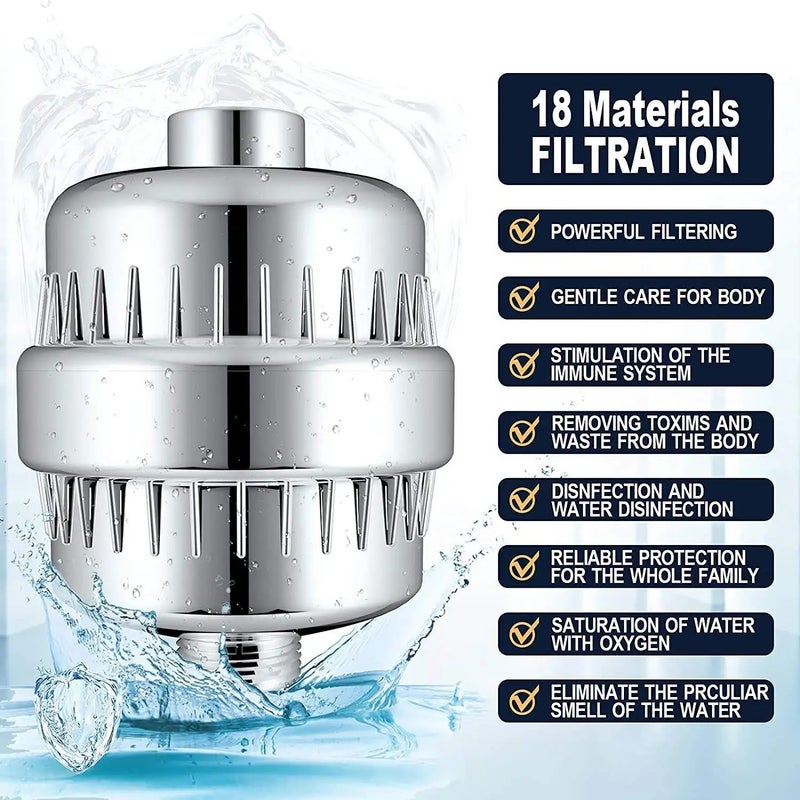 18 Materials
FILTRATION

POWERFUL FILTERING

GENTLE CARE FOR BODY

STIMULATION OF THE IMMUNE SYSTEM

REMOVING TOXIMS AND WASTE FROM THE BODY

DISNFECTION AND WATER DISINFECTION

RELIABLE PROTECTION FOR THE WHOLE FAMILY

SATURATION OF WATER WITH OXYGEN

ELIMINATE THE PRCULIAR SMELL OF THE WATER